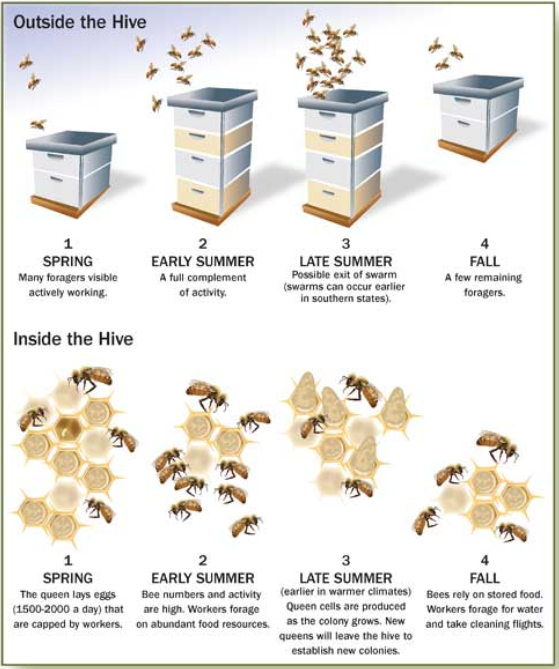 Outside the Hive

1
SPRING
Many foragers visible actively working.

2
EARLY SUMMER
A full complement of activity.

3
LATE SUMMER
Possible exit of swarm (swarms can occur earlier in southern states).

4
FALL
A few remaining foragers.

Inside the Hive

1
SPRING
The queen lays eggs (1500-2000 a day) that are capped by workers.

2
EARLY SUMMER
Bee numbers and activity are high. Workers forage on abundant food resources.

3
LATE SUMMER
(earlier in warmer climates) Queen cells are produced as the colony grows. New queens will leave the hive to establish new colonies.

4
FALL
Bees rely on stored food. Workers forage for water and take cleaning flights.